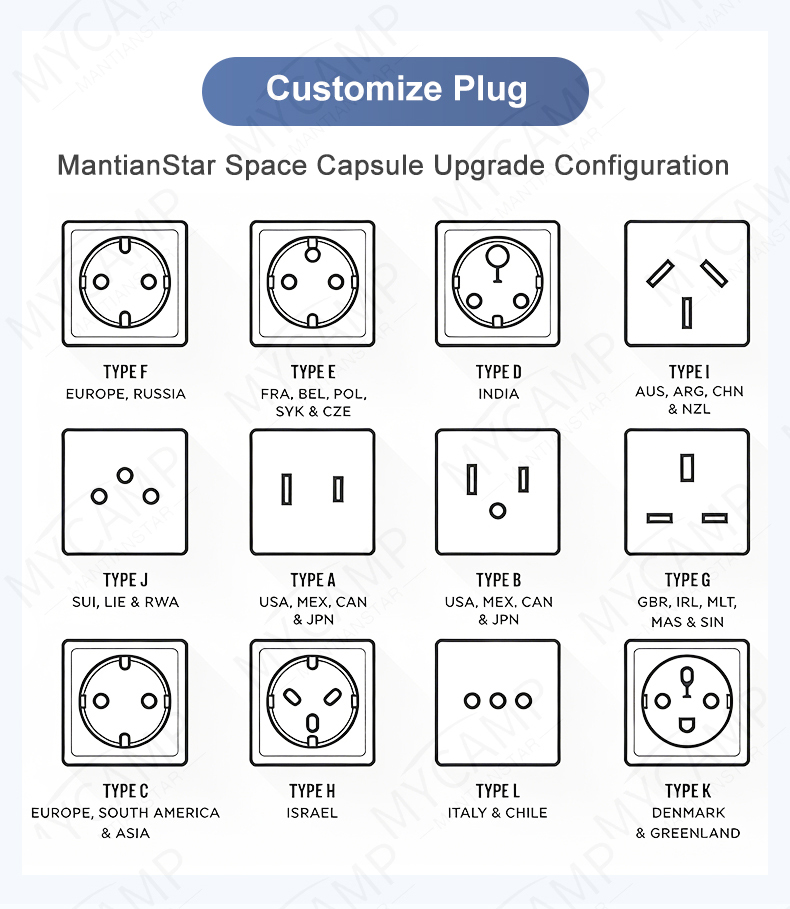 Customize Plug

MantianStar Space Capsule Upgrade Configuration

TYPE F
EUROPE, RUSSIA

TYPE E
FRA, BEL, POL, SYK & CZE

TYPE D
INDIA

TYPE I
AUS, ARG, CHN & NZL

TYPE J
SUI, LIE & RWA

TYPE A
USA, MEX, CAN & JPN

TYPE B
USA, MEX, CAN & JPN

TYPE G
GBR, IRL, MLT, MAS & SIN

TYPE C
EUROPE, SOUTH AMERICA & ASIA

TYPE H
ISRAEL

TYPE L
ITALY & CHILE

TYPE K
DENMARK & GREENLAND

MYCAMP MANTIANSTAR